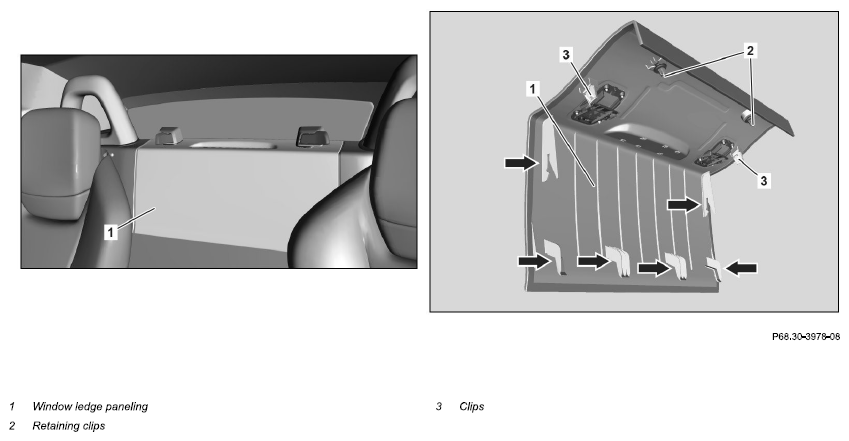 1

3

2

1

3

P68.30-3978-08

1 Window ledge paneling

2 Retaining clips

3 Clips