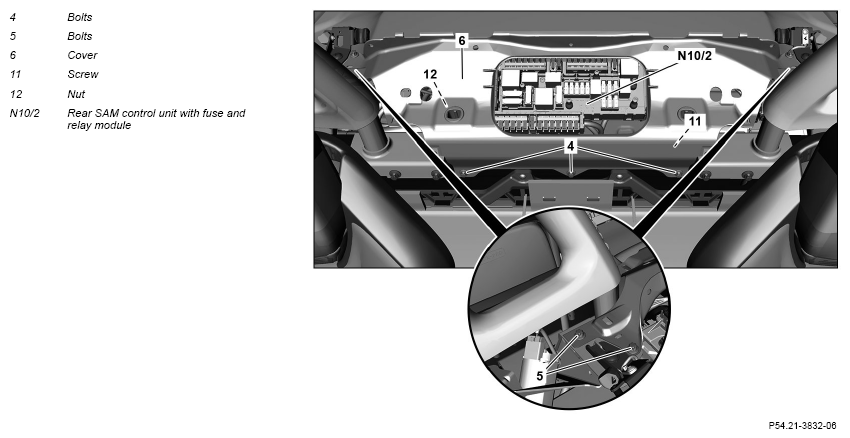 4 Bolts
5 Bolts
6 Cover
11 Screw
12 Nut
N10/2 Rear SAM control unit with fuse and relay module

6
N10/2
12
11
4
5

P54.21-3832-06