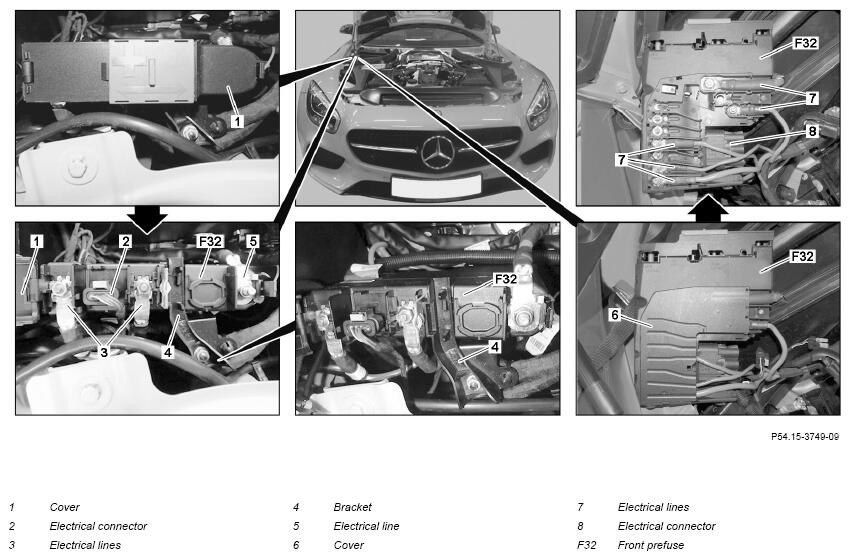 1

F32

7

8

7

1

2

F32

5

3

4

F32

4

F32

6

P54.15-3749-09

1 Cover
2 Electrical connector
3 Electrical lines

4 Bracket
5 Electrical line
6 Cover

7 Electrical lines
8 Electrical connector
F32 Front prefuse