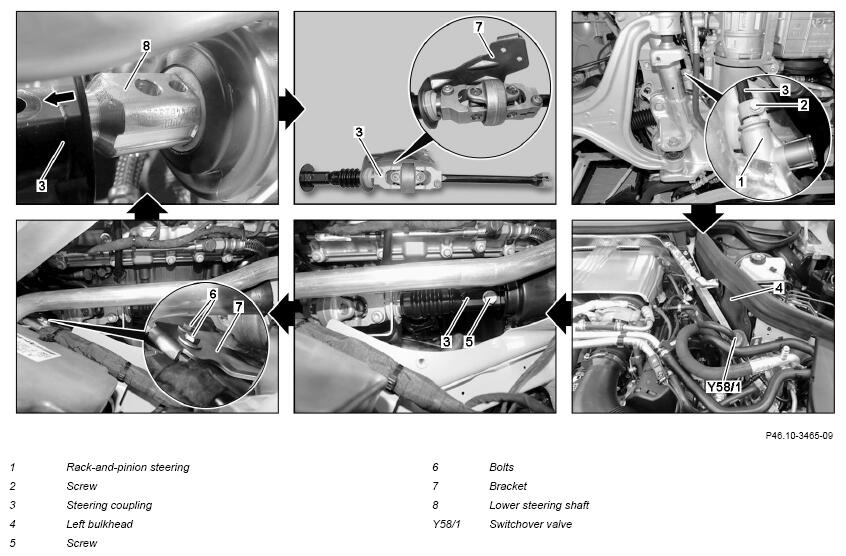 8

3

7

3

3

2

1

6

7

3

5

4

Y58/1

P46.10-3465-09

1 Rack-and-pinion steering
2 Screw
3 Steering coupling
4 Left bulkhead
5 Screw

6 Bolts
7 Bracket
8 Lower steering shaft
Y58/1 Switchover valve