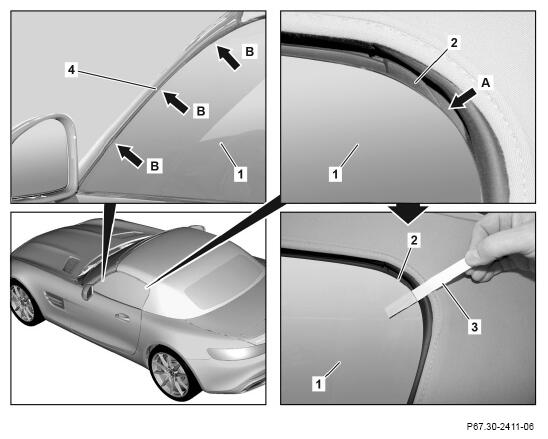 B
4
B
B
1
2
A
1
2
3
1
P67.30-2411-06