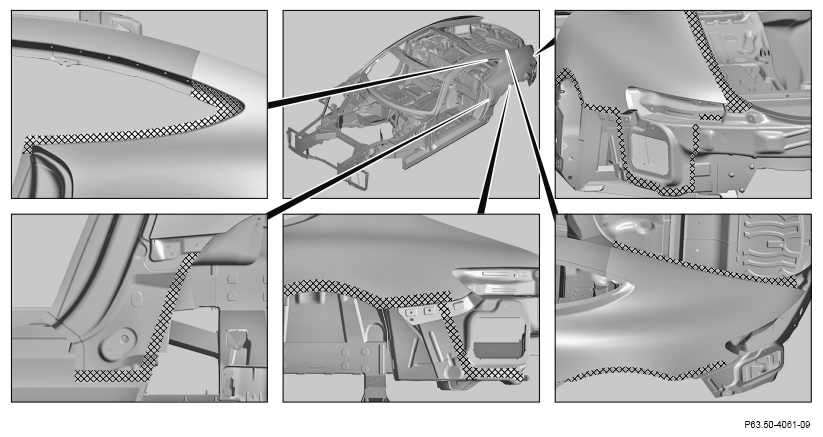 P63.50-4061-09