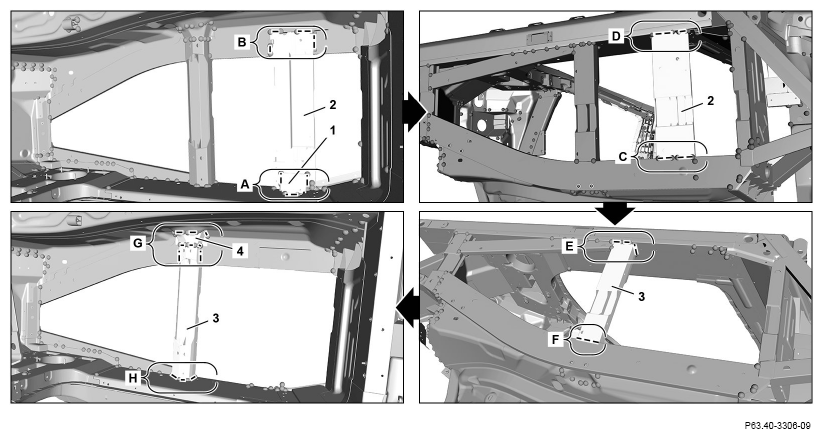 B
2
1
A
D
2
C
G
4
3
H
E
3
F
P63.40-3306-09