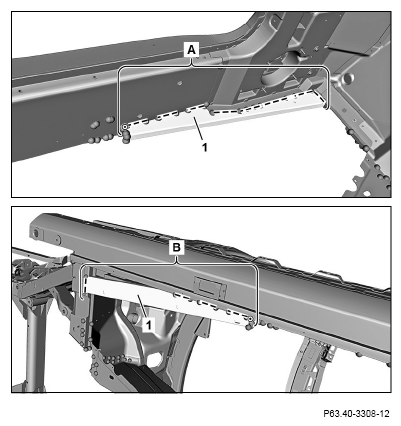 A

1

B

1

P63.40-3308-12