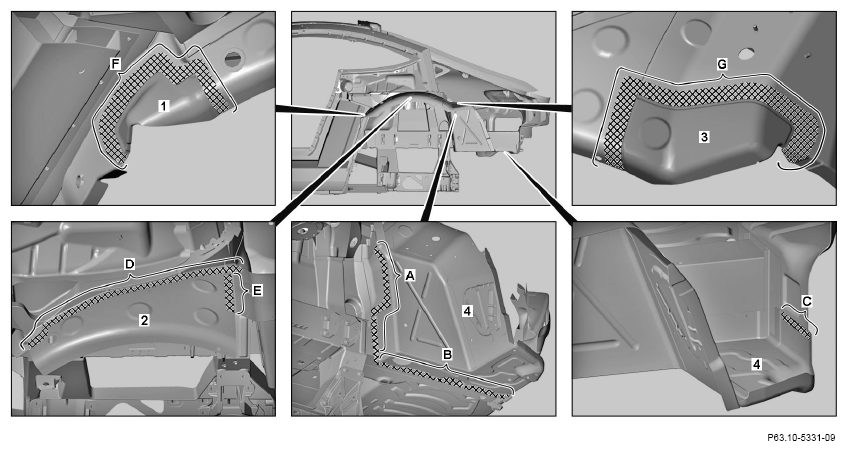 F
1
G
3
D
E
2
A
4
B
C
4
P63.10-5331-09