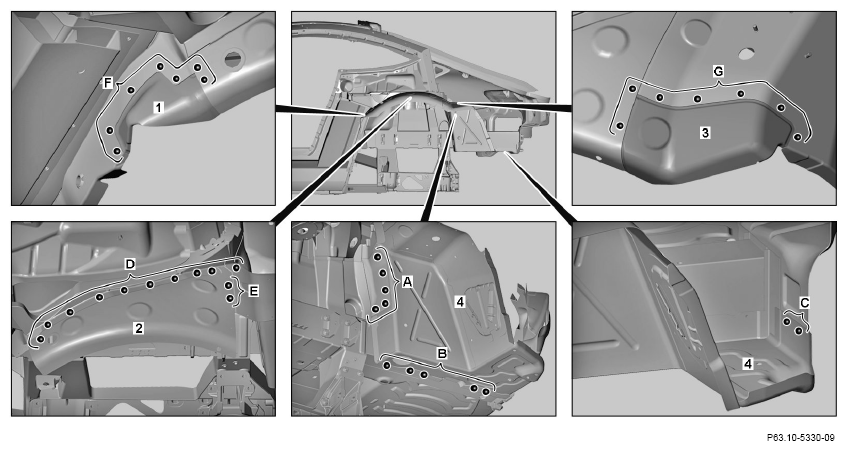 F
1
G
3
D
E
2
A
4
B
C
4
P63.10-5330-09