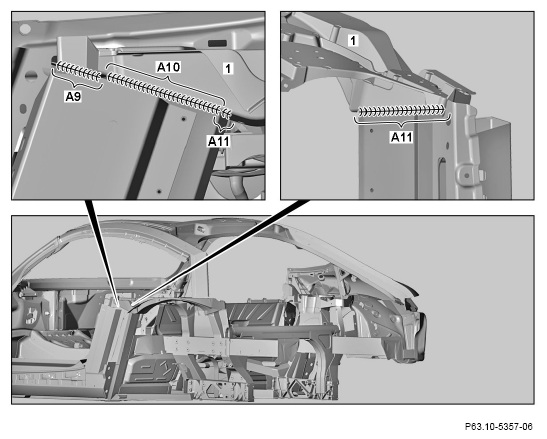 A10
1
A9
A11
1
A11
P63.10-5357-06