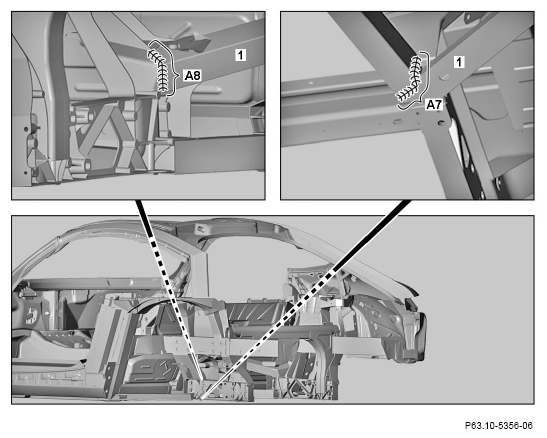 1
A8
1
A7
P63.10-5356-06