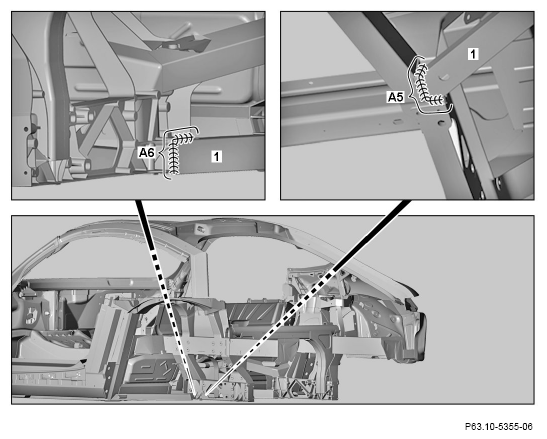 A6
1
1
A5
P63.10-5355-06