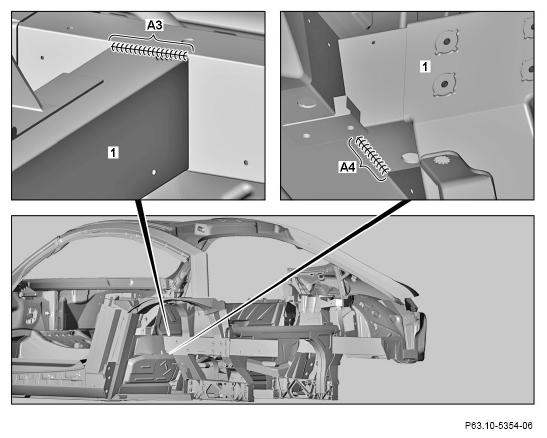 A3

1

1

A4

P63.10-5354-06