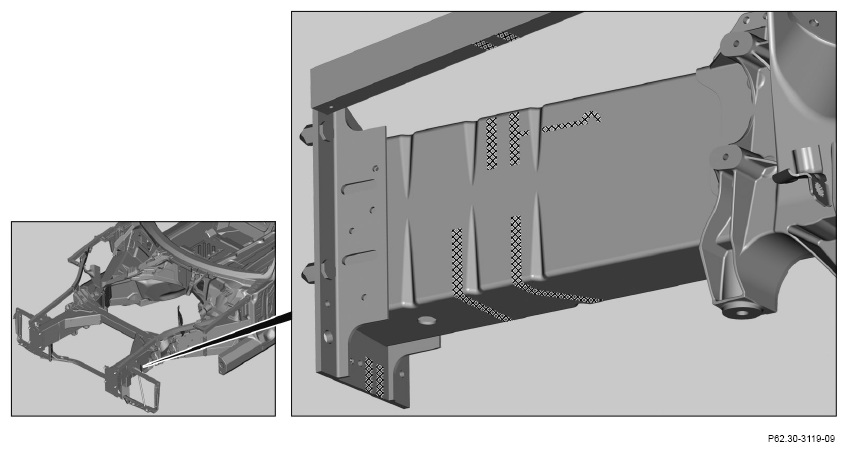 P62.30-3119-09