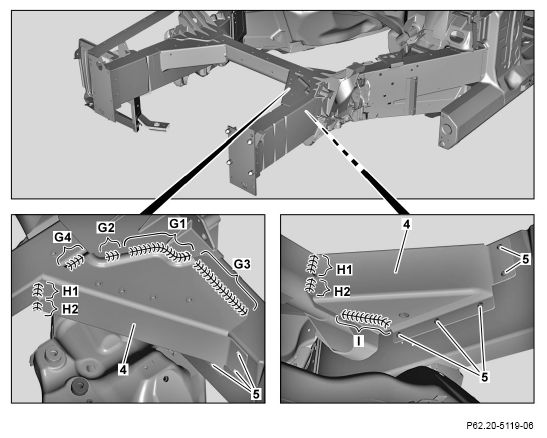 G4
G2
G1
G3
H1
H2
4
5

4
5
H1
H2
I
5

P62.20-5119-06