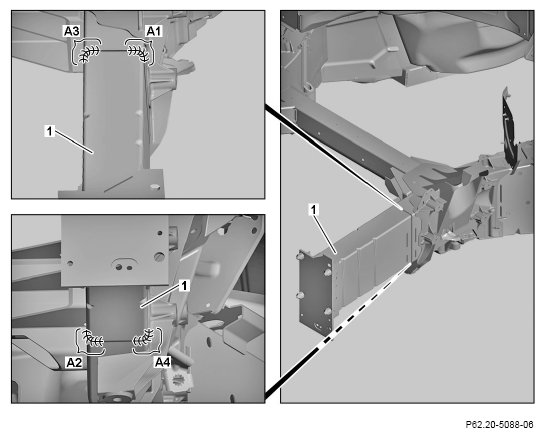 A3
A1
1
1
A2
A4
1
P62.20-5088-06