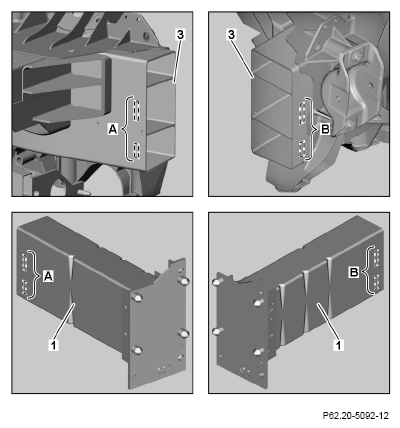 3
A
3
B
A
1
B
1
P62.20-5092-12