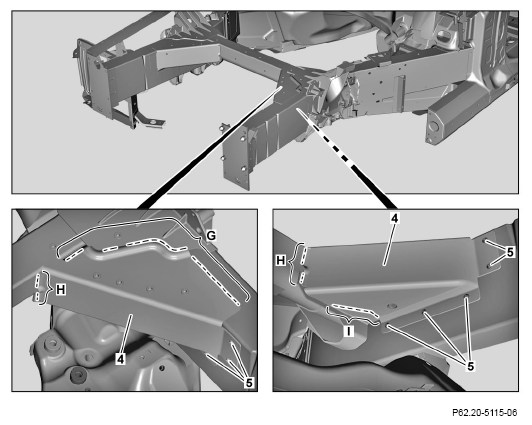 G

H

4

5

4

H

5

I

5

P62.20-5115-06