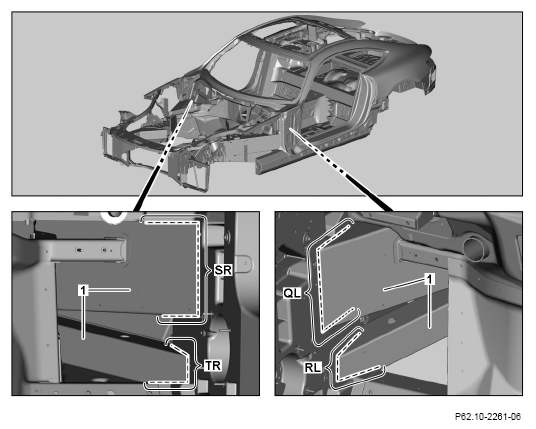 1
SR
TR
QL
1
RL
P62.10-2261-06