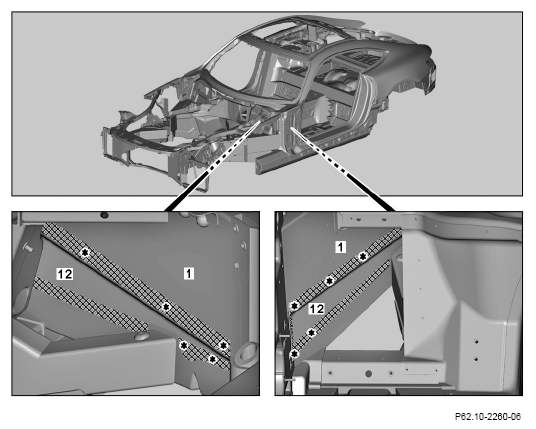 12

1

1

12

P62.10-2260-06