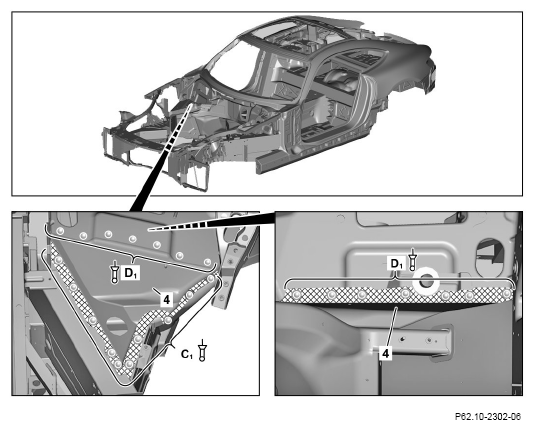 $D_1$
4
$C_1$
$D_1$
4
P62.10-2302-06