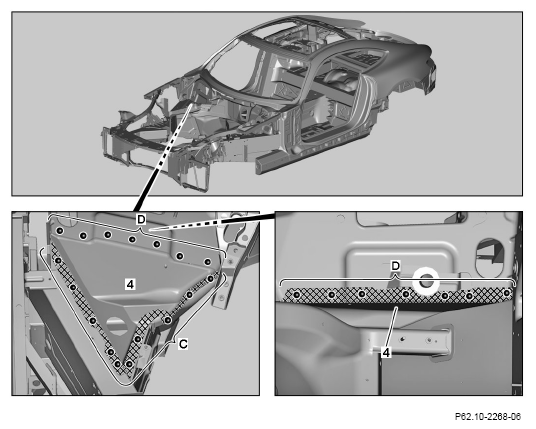 D
4
C
D
4
P62.10-2268-06