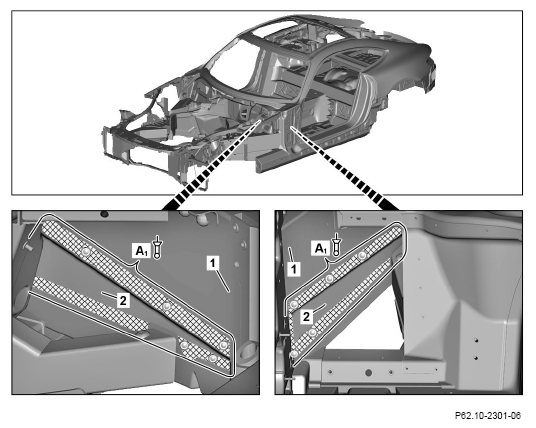 $A_1$

1

2

$A_1$

1

2

P62.10-2301-06