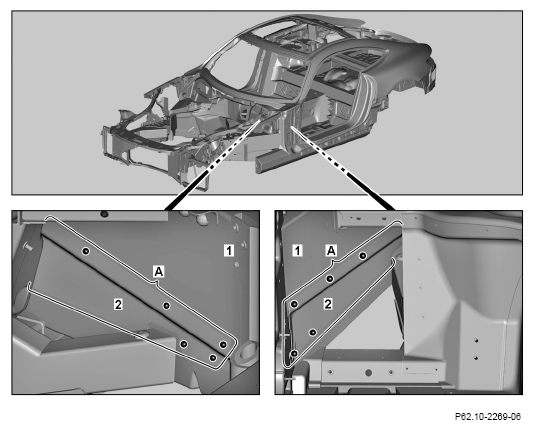 1
A
2
1
A
2
P62.10-2269-06