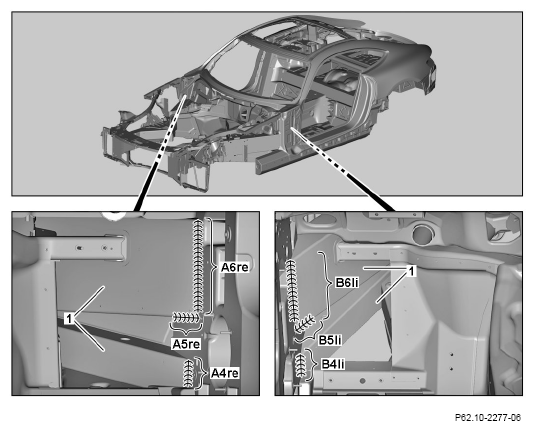 A6re
1
A5re
A4re
B6li
1
B5li
B4li
P62.10-2277-06