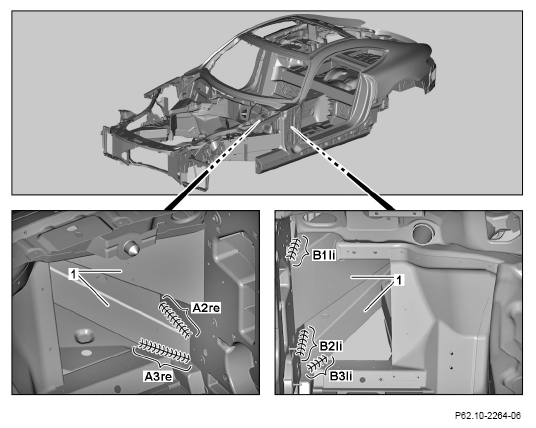 1
A2re
A3re
B1li
1
B2li
B3li
P62.10-2264-06