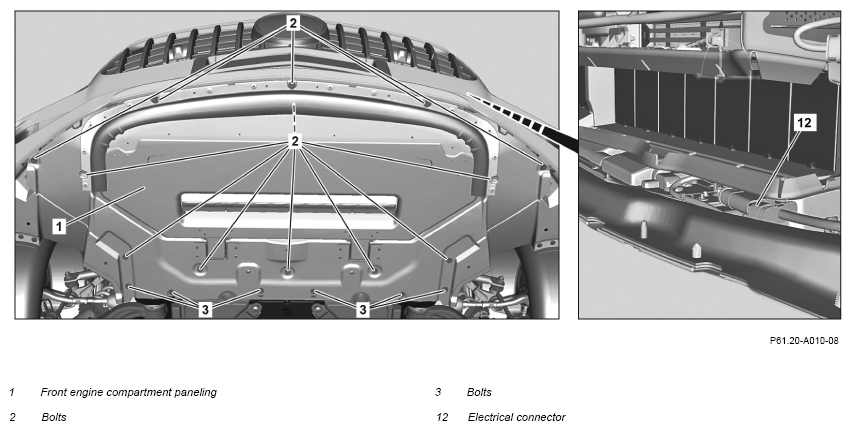 2

2

1

3

3

12

P61.20-A010-08

1 Front engine compartment paneling

2 Bolts

3 Bolts

12 Electrical connector