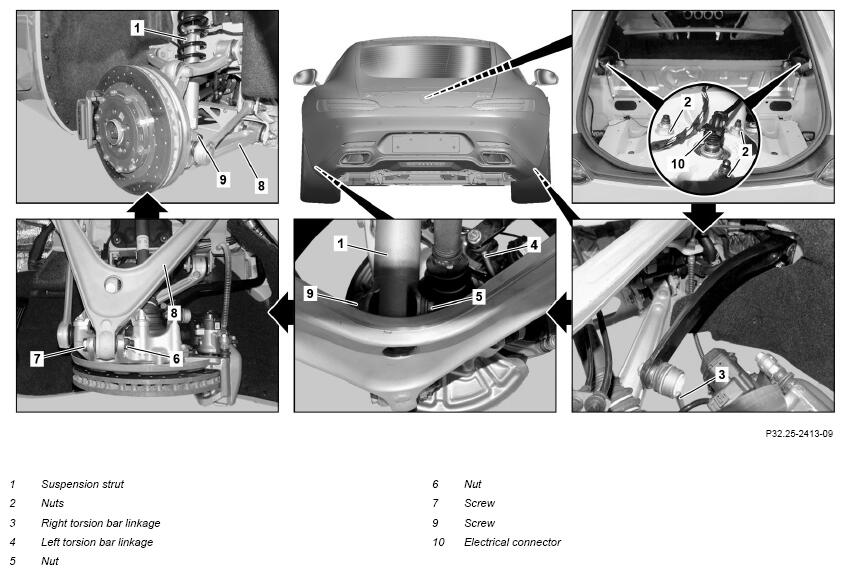 1

9

8

2

10

2

1

4

9

5

8

7

6

3

P32.25-2413-09

1 Suspension strut
2 Nuts
3 Right torsion bar linkage
4 Left torsion bar linkage
5 Nut

6 Nut
7 Screw
9 Screw
10 Electrical connector