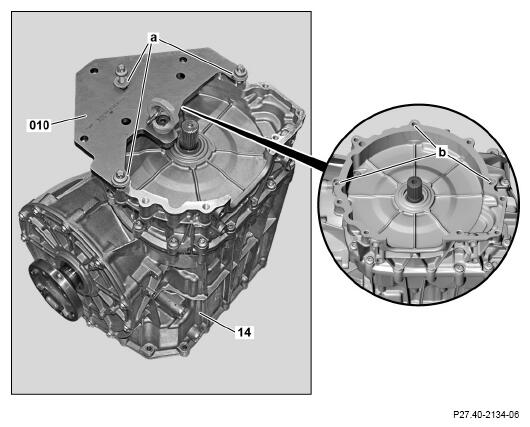 a
010
b
14
P27.40-2134-06