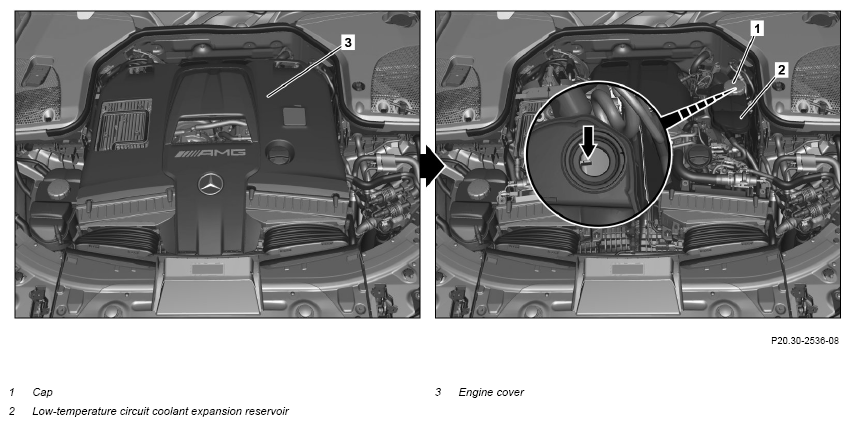 3

AMG

1

2

P20.30-2536-08

1 Cap
2 Low-temperature circuit coolant expansion reservoir

3 Engine cover