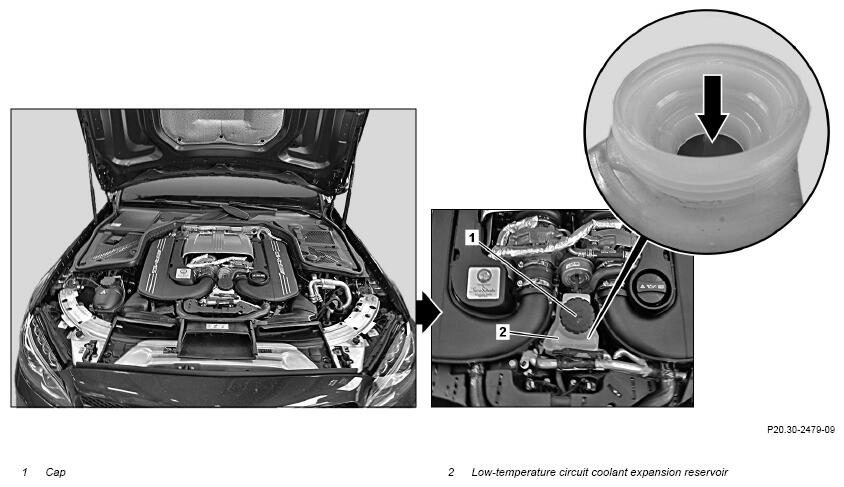 1

2

P20.30-2479-09

1 Cap

2 Low-temperature circuit coolant expansion reservoir