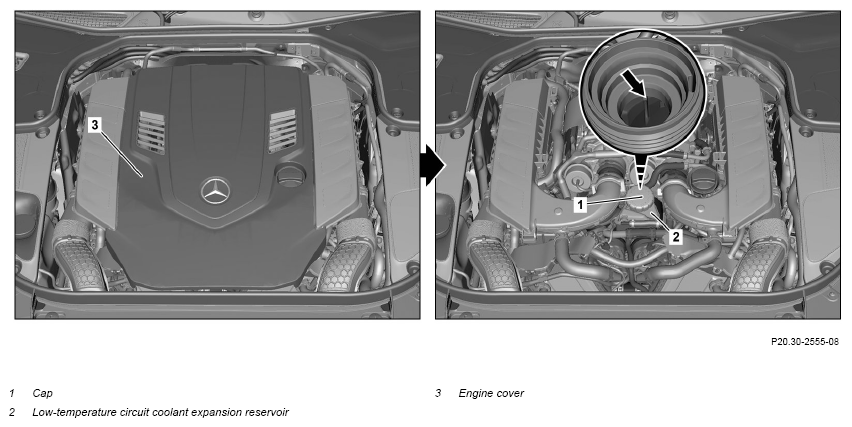 3

1

2

P20.30-2555-08

1 Cap

2 Low-temperature circuit coolant expansion reservoir

3 Engine cover