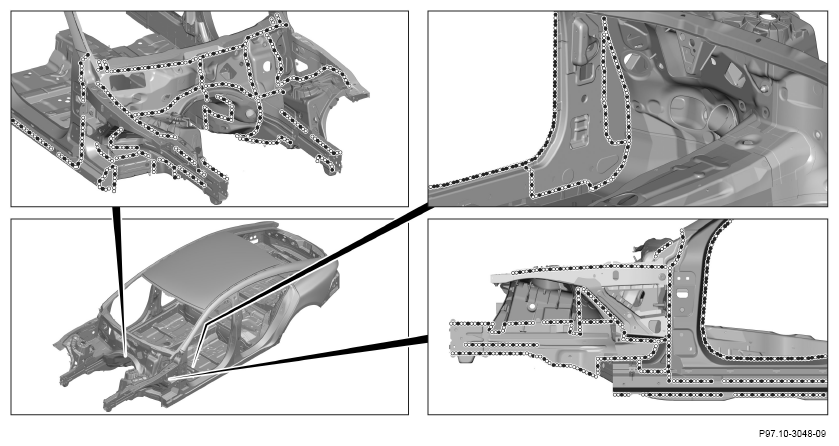 P97.10-3048-09