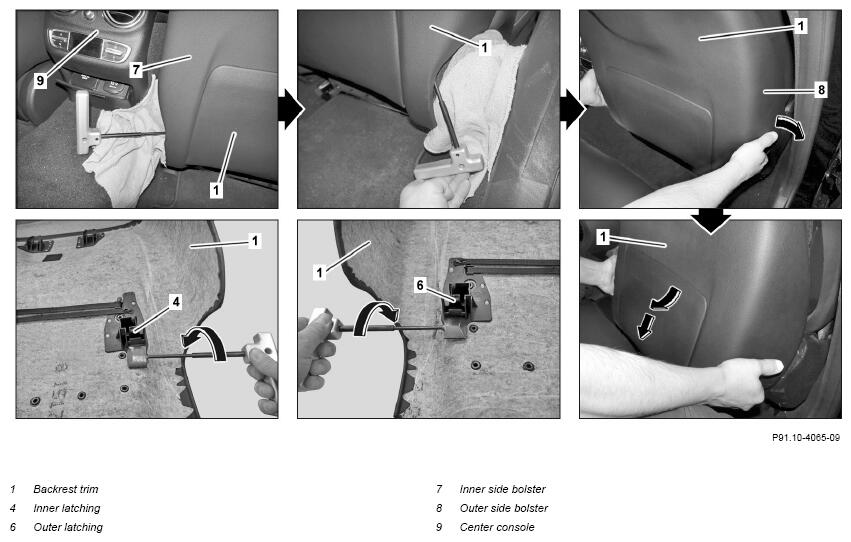 9
7
1
1
1
8
1
4
1
6
1

P91.10-4065-09

1 Backrest trim
4 Inner latching
6 Outer latching

7 Inner side bolster
8 Outer side bolster
9 Center console