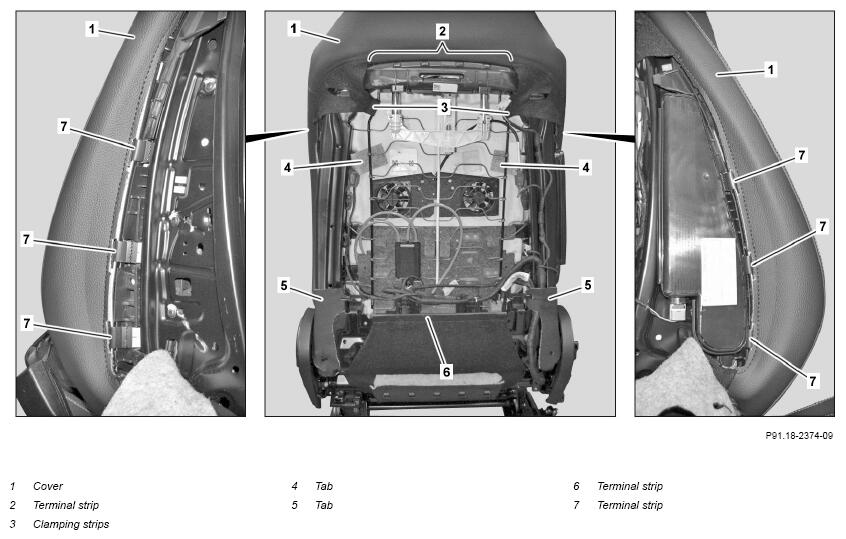 1
7
7
7
1
2
3
4
4
5
5
6
1
7
7
7

P91.18-2374-09

1 Cover
2 Terminal strip
3 Clamping strips

4 Tab
5 Tab

6 Terminal strip
7 Terminal strip