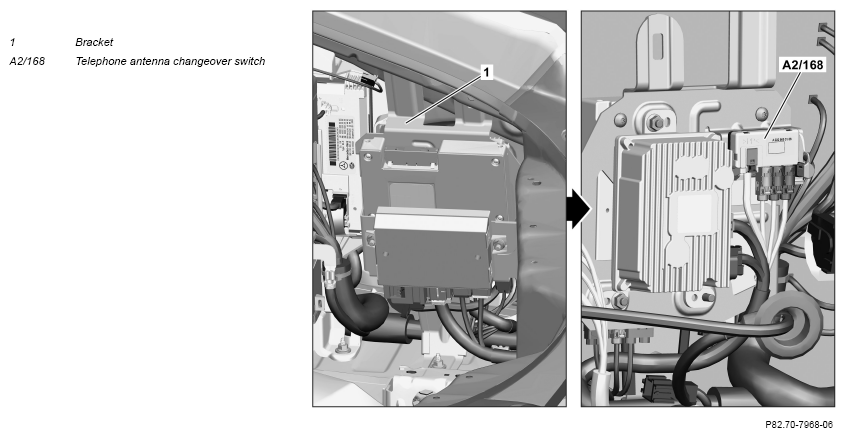 1 Bracket
A2/168 Telephone antenna changeover switch

1

A2/168

P82.70-7968-06