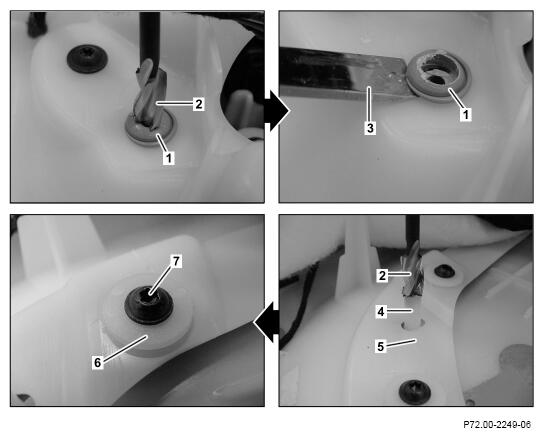 2
1
3
1
7
6
2
4
5
P72.00-2249-06