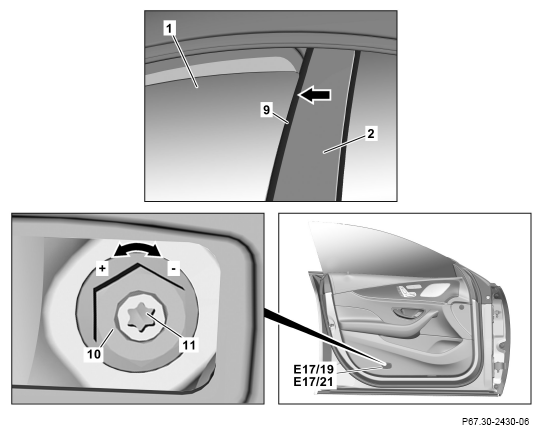 1
9
2
+
-
10
11
E17/19
E17/21
P67.30-2430-06