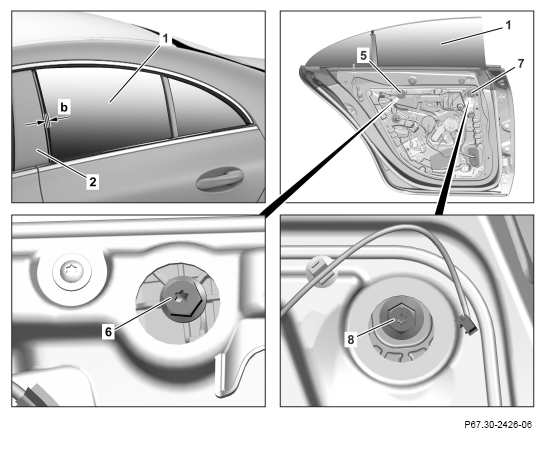 1
b
2
1
5
7
6
8
P67.30-2426-06