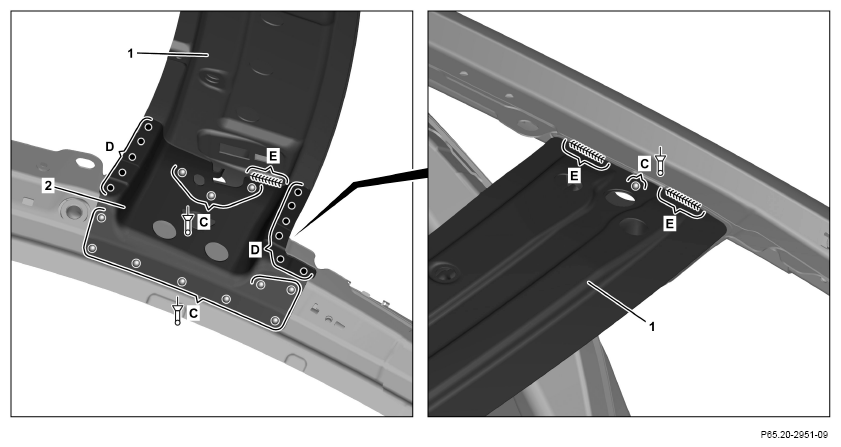 1
D
E
2
C
D
C
E
C
E
1
P65.20-2951-09