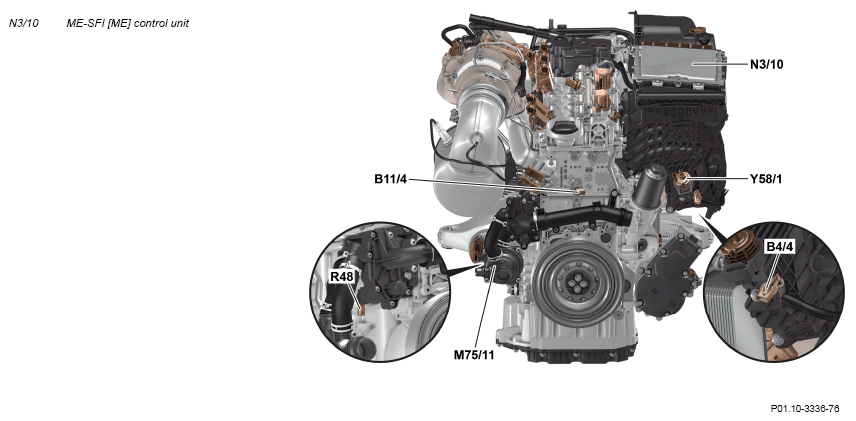 N3/10 ME-SFI [ME] control unit

N3/10

B11/4

Y58/1

R48

B4/4

M75/11

P01.10-3336-76