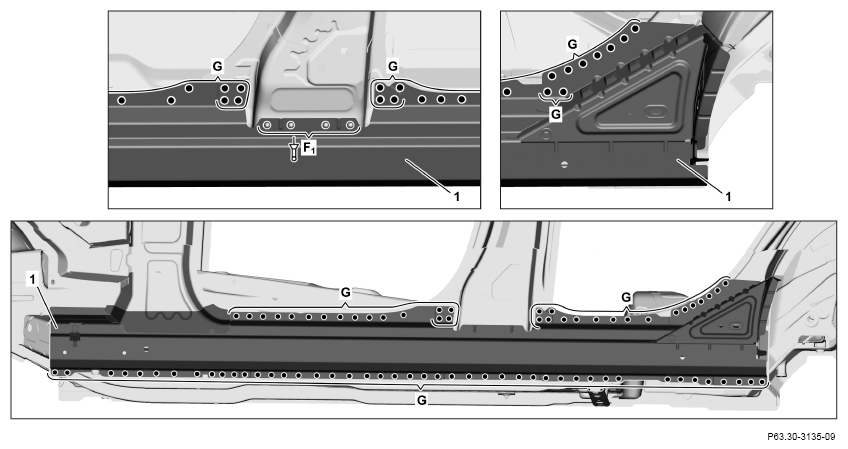 G
G
$F_1$
1
G
G
1
1
G
G
G
P63.30-3135-09