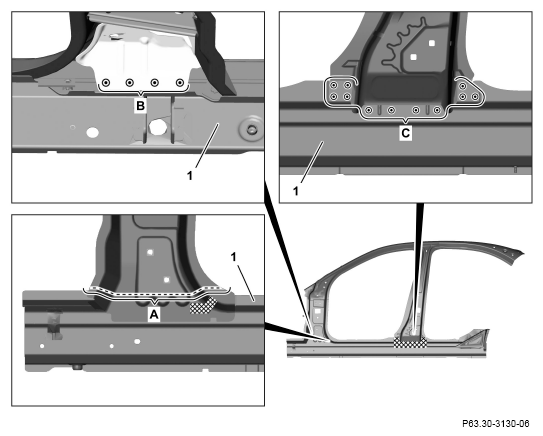 B

1

C

1

1

A

P63.30-3130-06