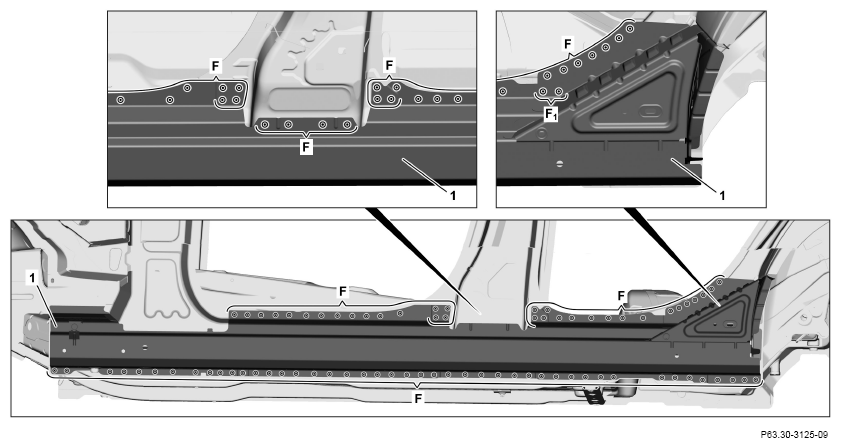 F
F
F
1
F
$F_1$
1
1
F
F
F
P63.30-3125-09