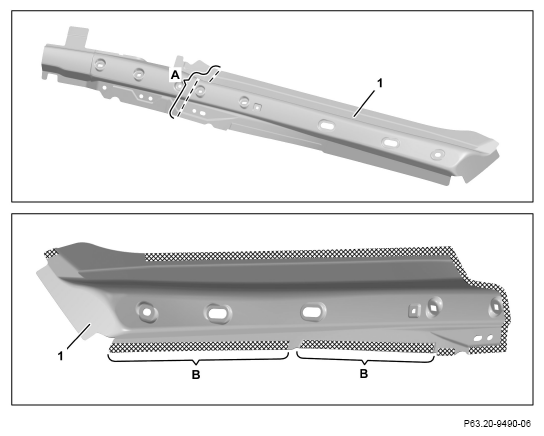 A

1

1

B

B

P63.20-9490-06