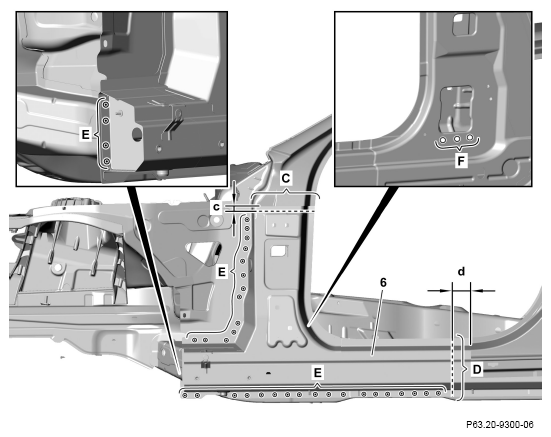 E

F

C

c

E

6

d

D

E

P63.20-9300-06