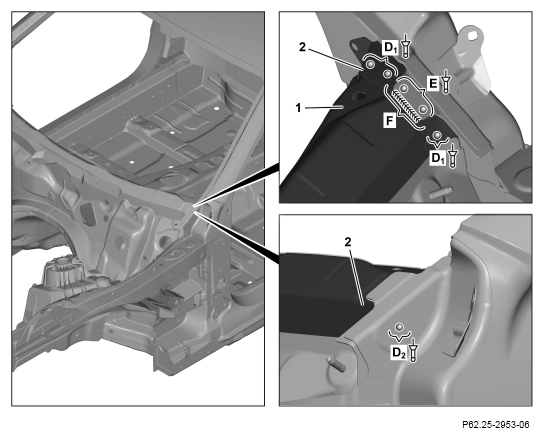 2
$D_1$
E
1
F
$D_1$
2
$D_2$
P62.25-2953-06