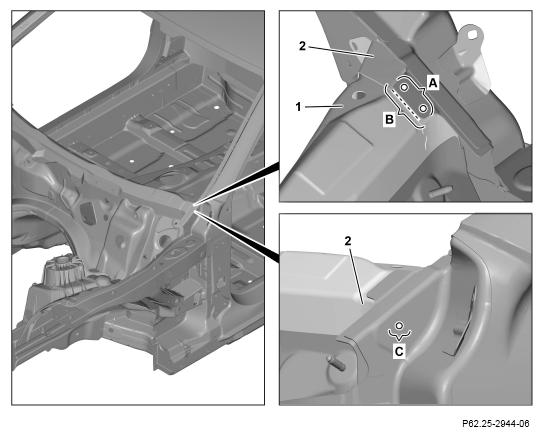 2
A
1
B
2
C
P62.25-2944-06