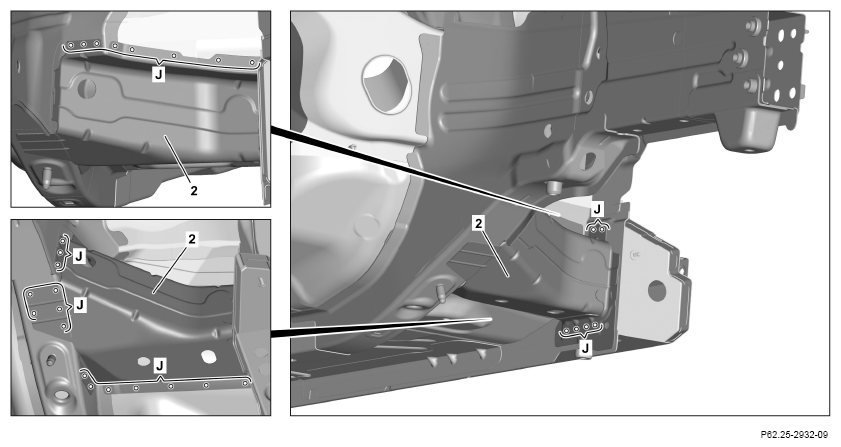 J
2
J
2
J
J
J
2
J
P62.25-2932-09